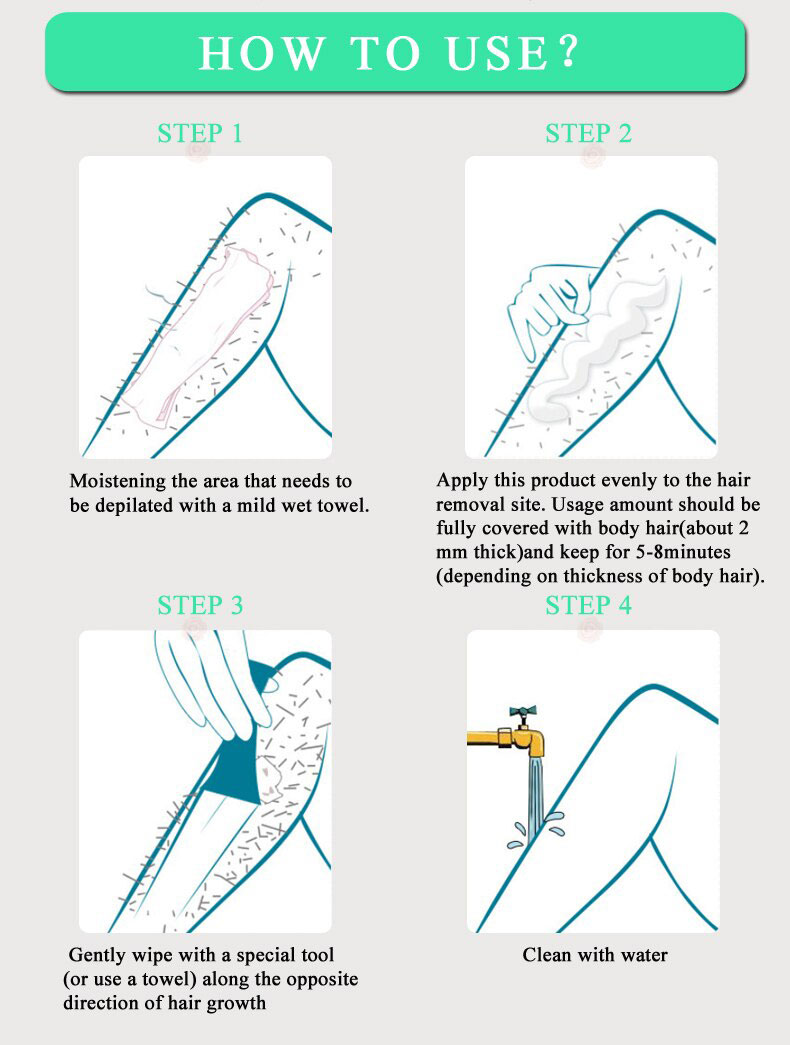 HOW TO USE?

STEP 1

Moistening the area that needs to be depilated with a mild wet towel.

STEP 2

Apply this product evenly to the hair removal site. Usage amount should be fully covered with body hair(about 2 mm thick)and keep for 5-8minutes (depending on thickness of body hair).

STEP 3

Gently wipe with a special tool (or use a towel) along the opposite direction of hair growth

STEP 4

Clean with water